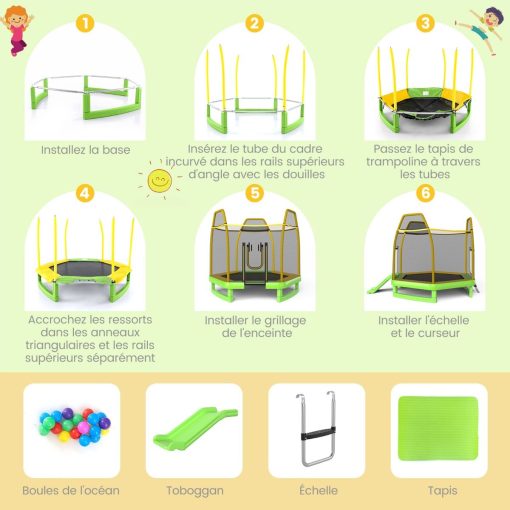 1

Installez la base

2

Insérez le tube du cadre incurvé dans les rails supérieurs d'angle avec les douilles

3

Passez le tapis de trampoline à travers les tubes

4

Accrochez les ressorts dans les anneaux triangulaires et les rails supérieurs séparément

5

Installer le grillage de l'enceinte

6

Installer l'échelle et le curseur

Boules de l'océan

Toboggan

Échelle

Tapis