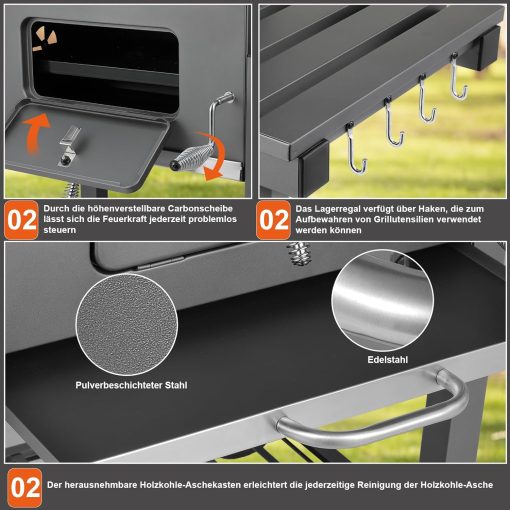 02 Durch die höhenverstellbare Carbonscheibe lässt sich die Feuerkraft jederzeit problemlos steuern

02 Das Lagerregal verfügt über Haken, die zum Aufbewahren von Grillutensilien verwendet werden können

Pulverbeschichteter Stahl

Edelstahl

02 Der herausnehmbare Holzkohle-Aschekasten erleichtert die jederzeitige Reinigung der Holzkohle-Asche